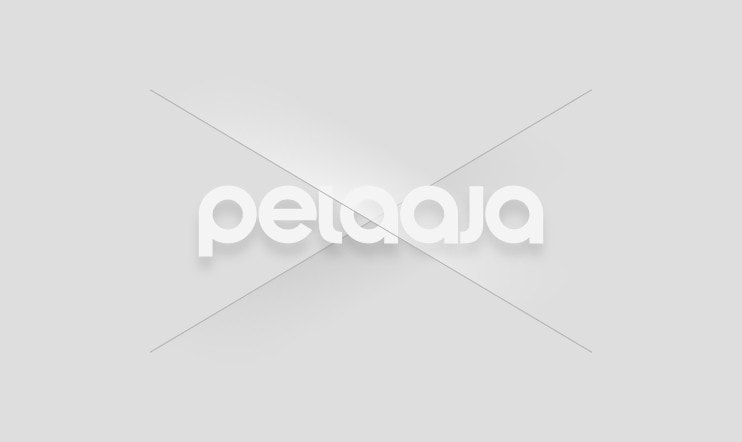 pelaaja